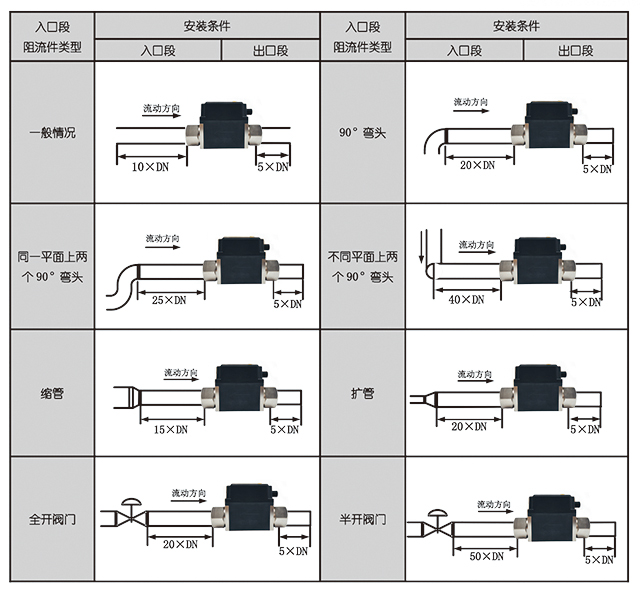 | 入口段 阻流件类型 | 安装条件 入口段 | 安装条件 出口段 | 入口段 阻流件类型 | 安装条件 入口段 | 安装条件 出口段 |
|---|---|---|---|---|---|
| 一般情况 | 流动方向 10×DN | 5×DN | 90° 弯头 | 流动方向 20×DN | 5×DN |
| 同一平面上两个 90° 弯头 | 流动方向 25×DN | 5×DN | 不同平面上两个 90° 弯头 | 流动方向 40×DN | 5×DN |
| 缩管 | 流动方向 15×DN | 5×DN | 扩管 | 流动方向 20×DN | 5×DN |
| 全开阀门 | 流动方向 20×DN | 5×DN | 半开阀门 | 流动方向 50×DN | 5×DN |